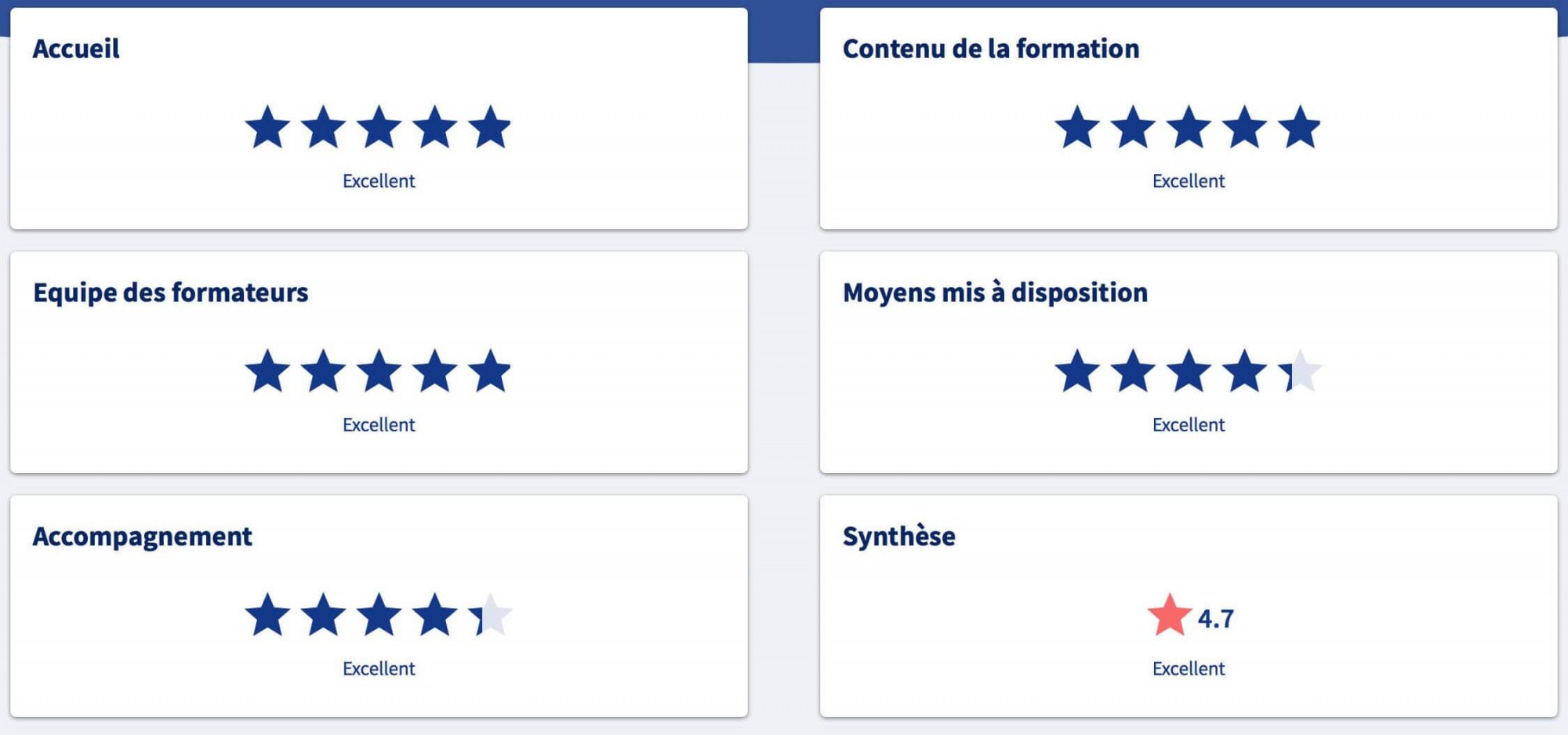 Accueil

Excellent

Contenu de la formation

Excellent

Equipe des formateurs

Excellent

Moyens mis à disposition

Excellent

Accompagnement

Excellent

Synthèse

4.7

Excellent